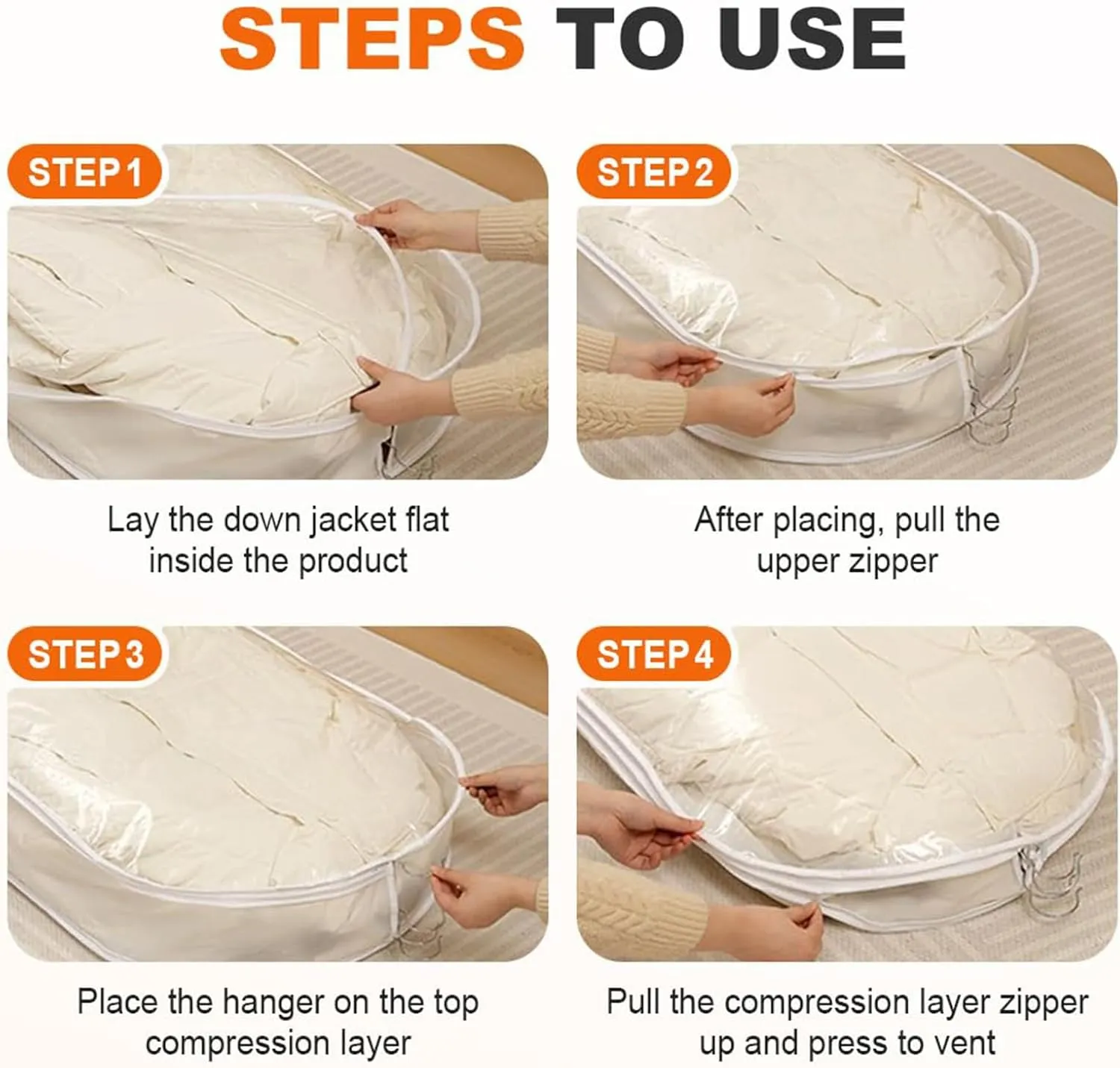 STEPS TO USE

STEP 1

Lay the down jacket flat inside the product

STEP 2

After placing, pull the upper zipper

STEP 3

Place the hanger on the top compression layer

STEP 4

Pull the compression layer zipper up and press to vent